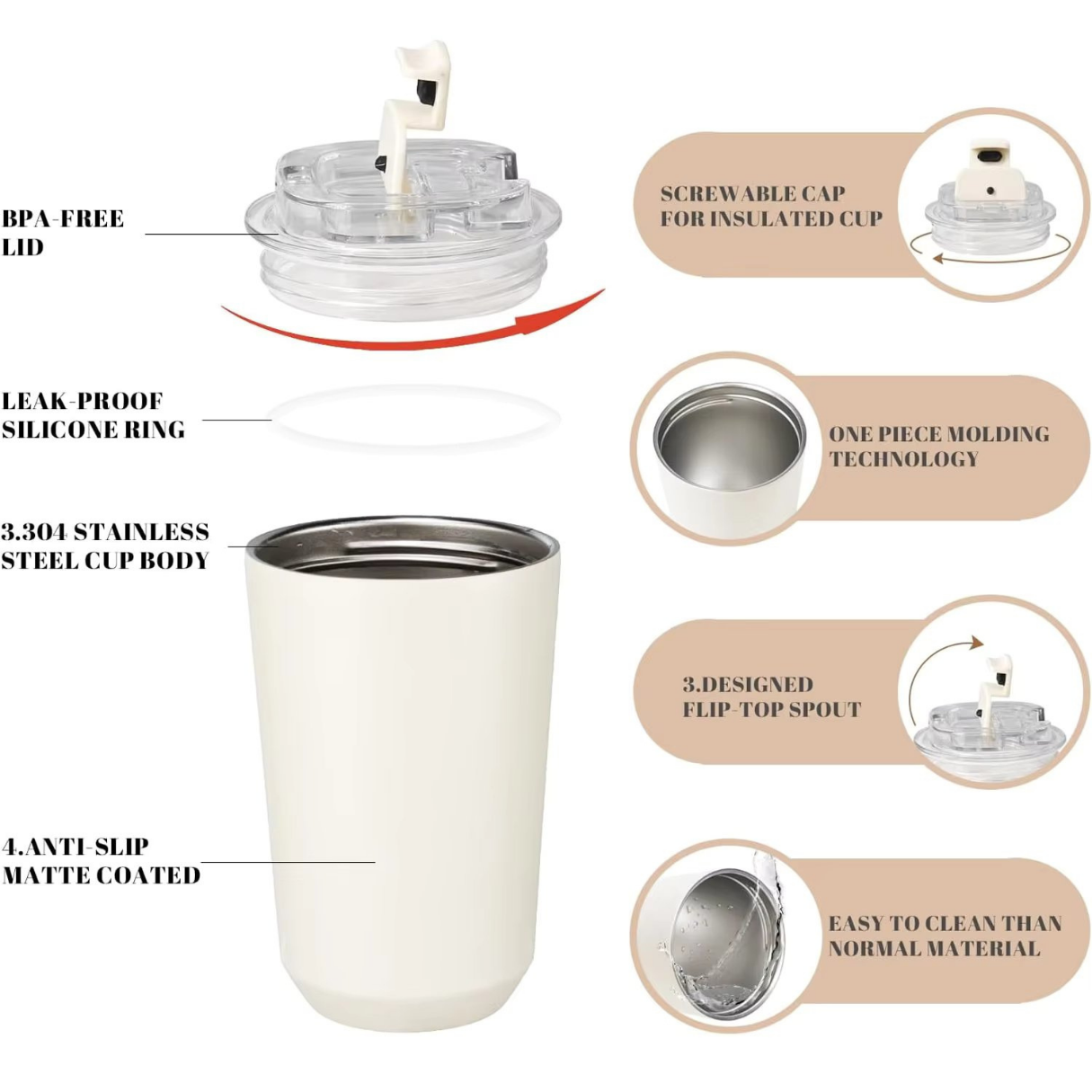 BPA-FREE LID

LEAK-PROOF SILICONE RING

3.304 STAINLESS STEEL CUP BODY

4.ANTI-SLIP MATTE COATED

SCREWABLE CAP FOR INSULATED CUP

ONE PIECE MOLDING TECHNOLOGY

3.DESIGNED FLIP-TOP SPOUT

EASY TO CLEAN THAN NORMAL MATERIAL